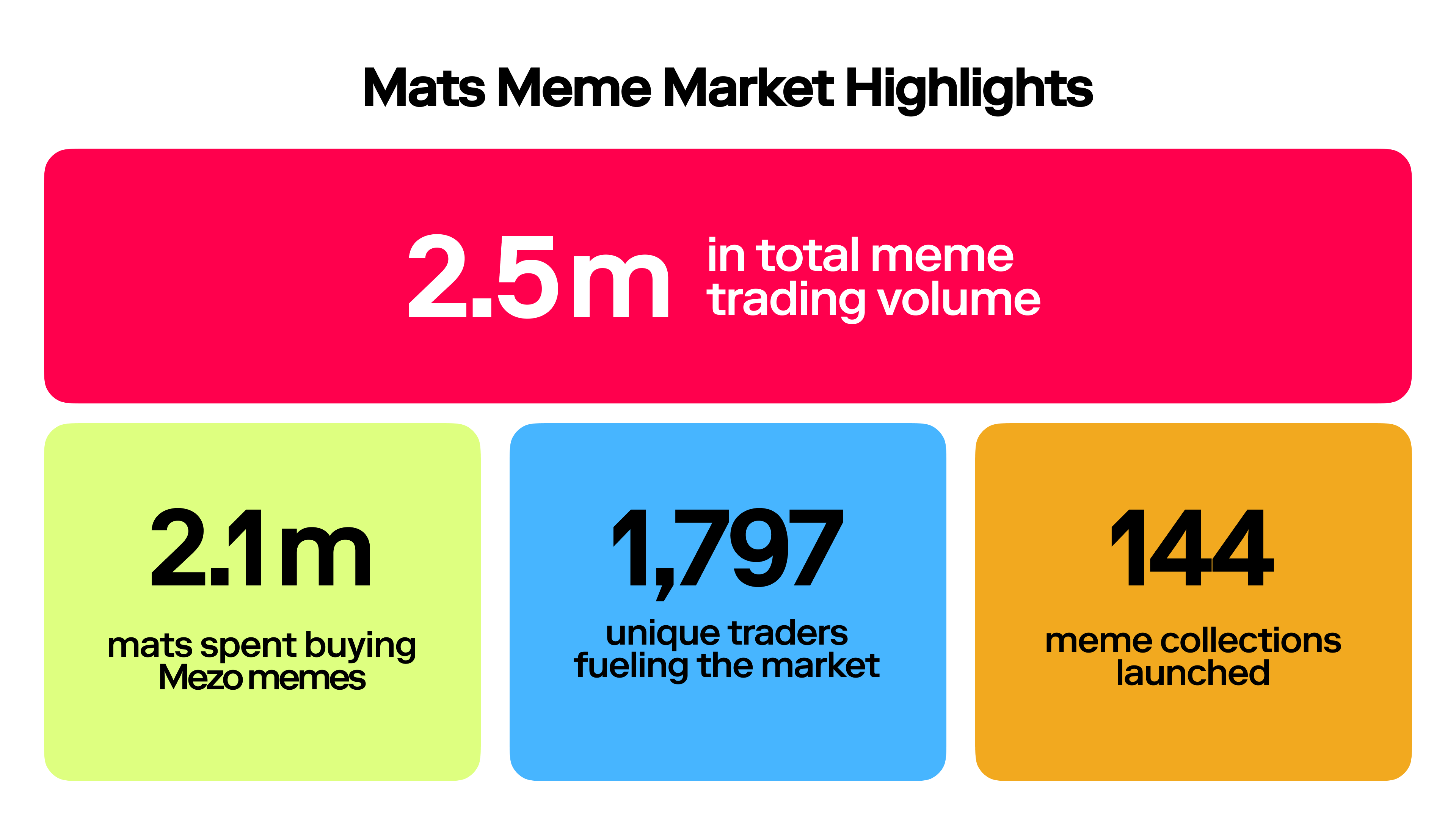 Mats Meme Market Highlights

2.5m in total meme trading volume

2.1m

mats spent buying Mezo memes

1,797

unique traders fueling the market

144

meme collections launched